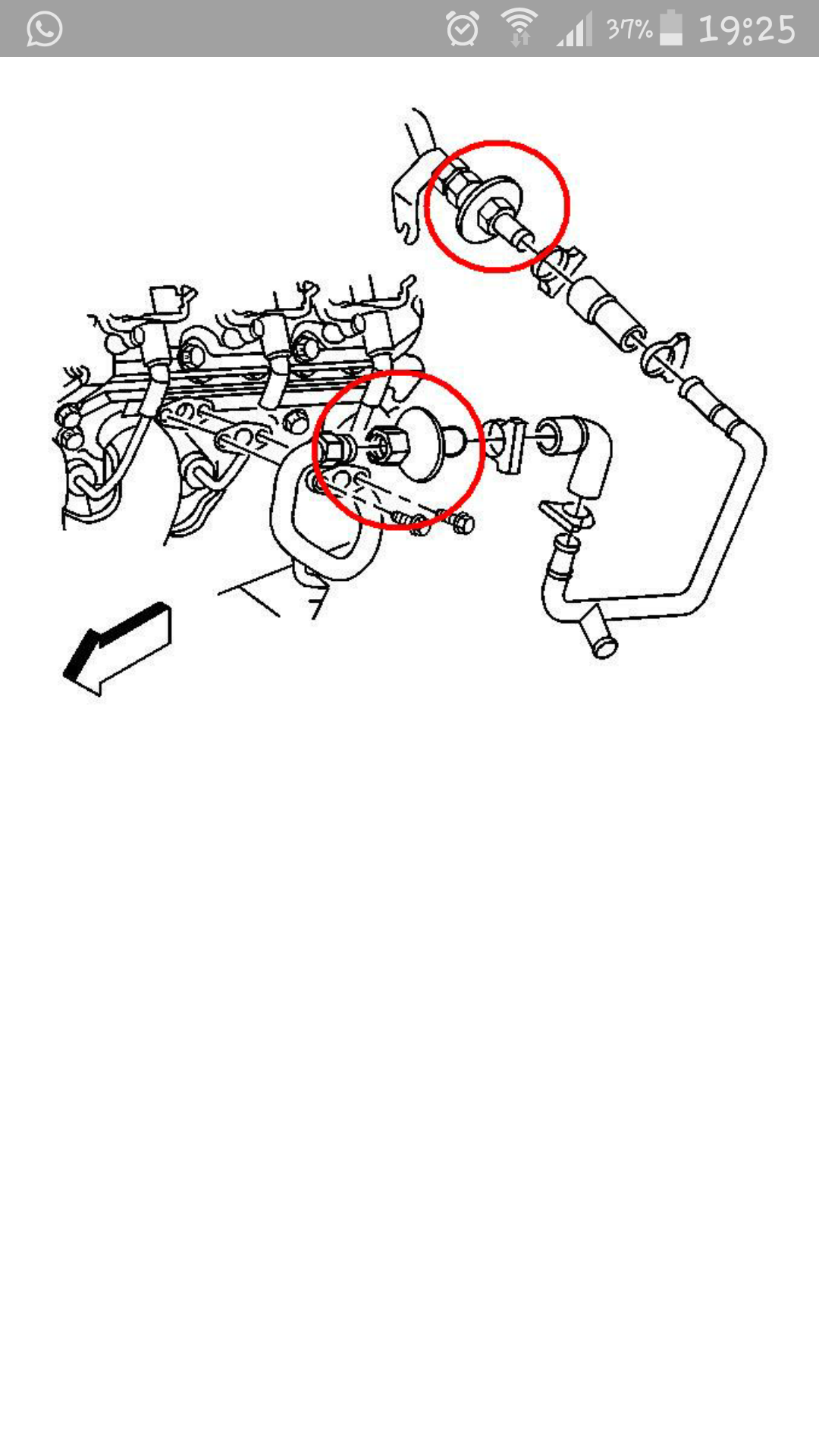 37% 19:25